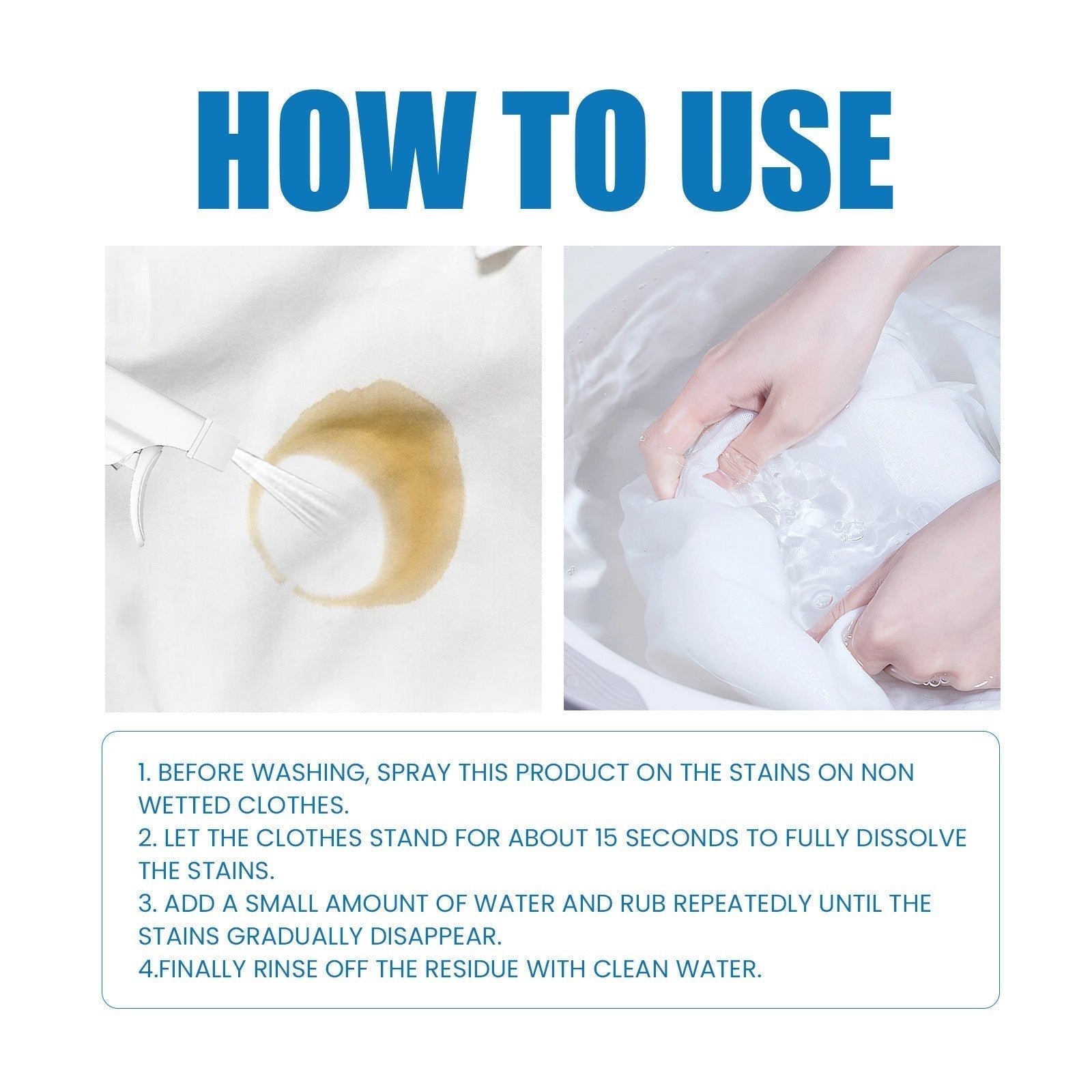 HOW TO USE

1. BEFORE WASHING, SPRAY THIS PRODUCT ON THE STAINS ON NON WETTED CLOTHES.
2. LET THE CLOTHES STAND FOR ABOUT 15 SECONDS TO FULLY DISSOLVE THE STAINS.
3. ADD A SMALL AMOUNT OF WATER AND RUB REPEATEDLY UNTIL THE STAINS GRADUALLY DISAPPEAR.
4.FINALLY RINSE OFF THE RESIDUE WITH CLEAN WATER.